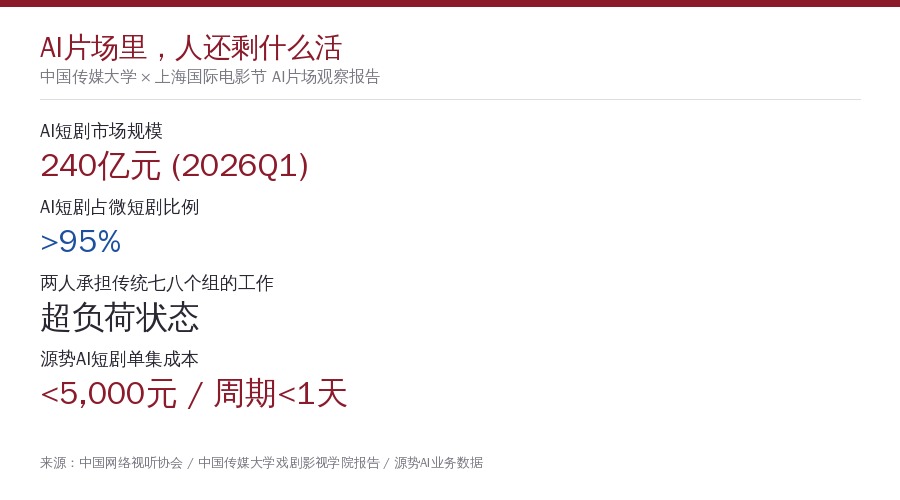 AI片场里，人还剩什么活
中国传媒大学 × 上海国际电影节 AI片场观察报告

AI短剧市场规模
240亿元 (2026Q1)

AI短剧占微短剧比例
>95%

两人承担传统七八个组的工作
超负荷状态

源势AI短剧单集成本
<5,000元 / 周期<1天

来源：中国网络视听协会 / 中国传媒大学戏剧影视学院报告 / 源势AI业务数据