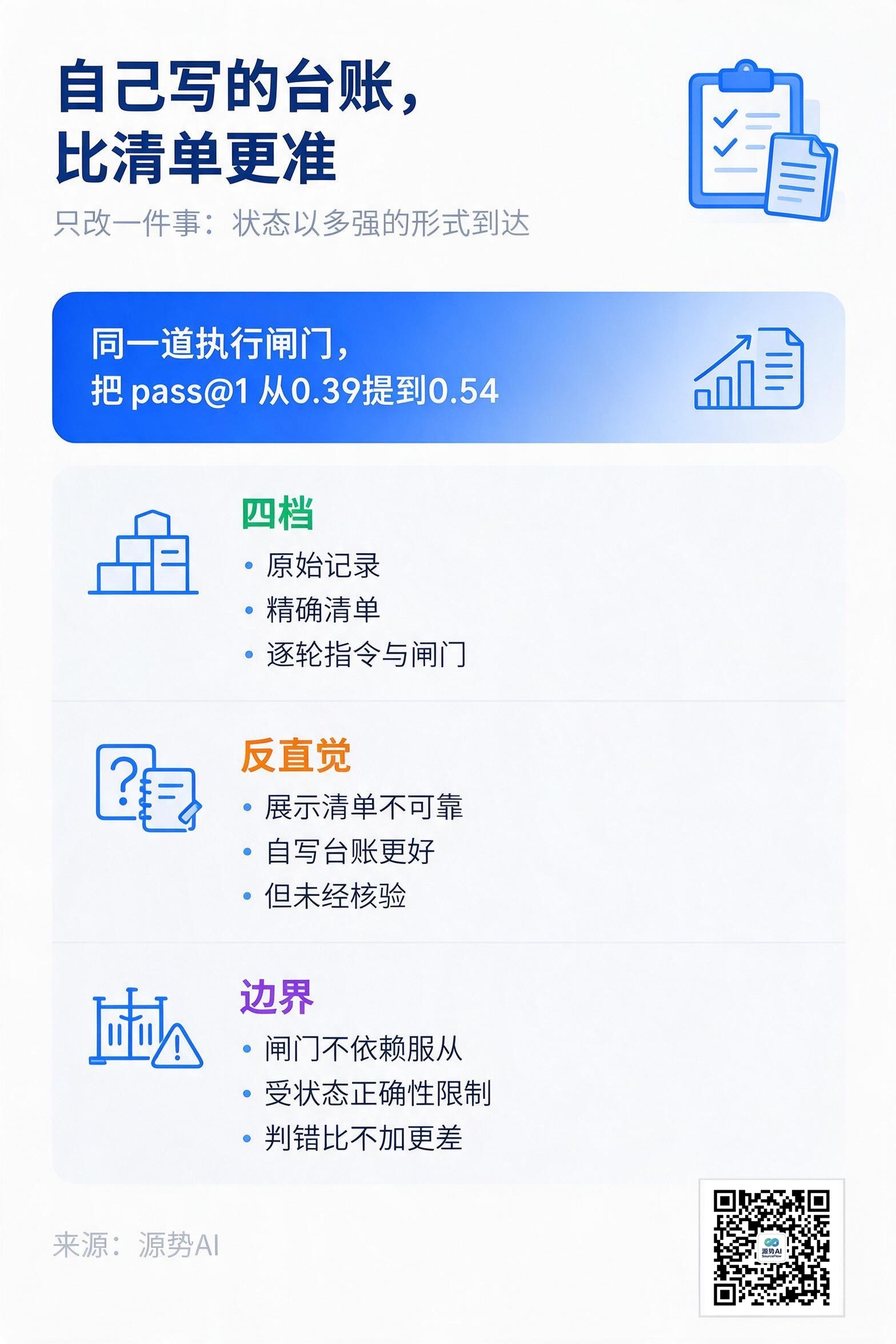 自己写的台账，
比清单更准

只改一件事：状态以多强的形式到达

同一道执行闸门，
把pass@1从0.39提到0.54

四档
• 原始记录
• 精确清单
• 逐轮指令与闸门

反直觉
• 展示清单不可靠
• 自写台账更好
• 但未经核验

边界
• 闸门不依赖服从
• 受状态正确性限制
• 判错比不加更差

来源：源势AI