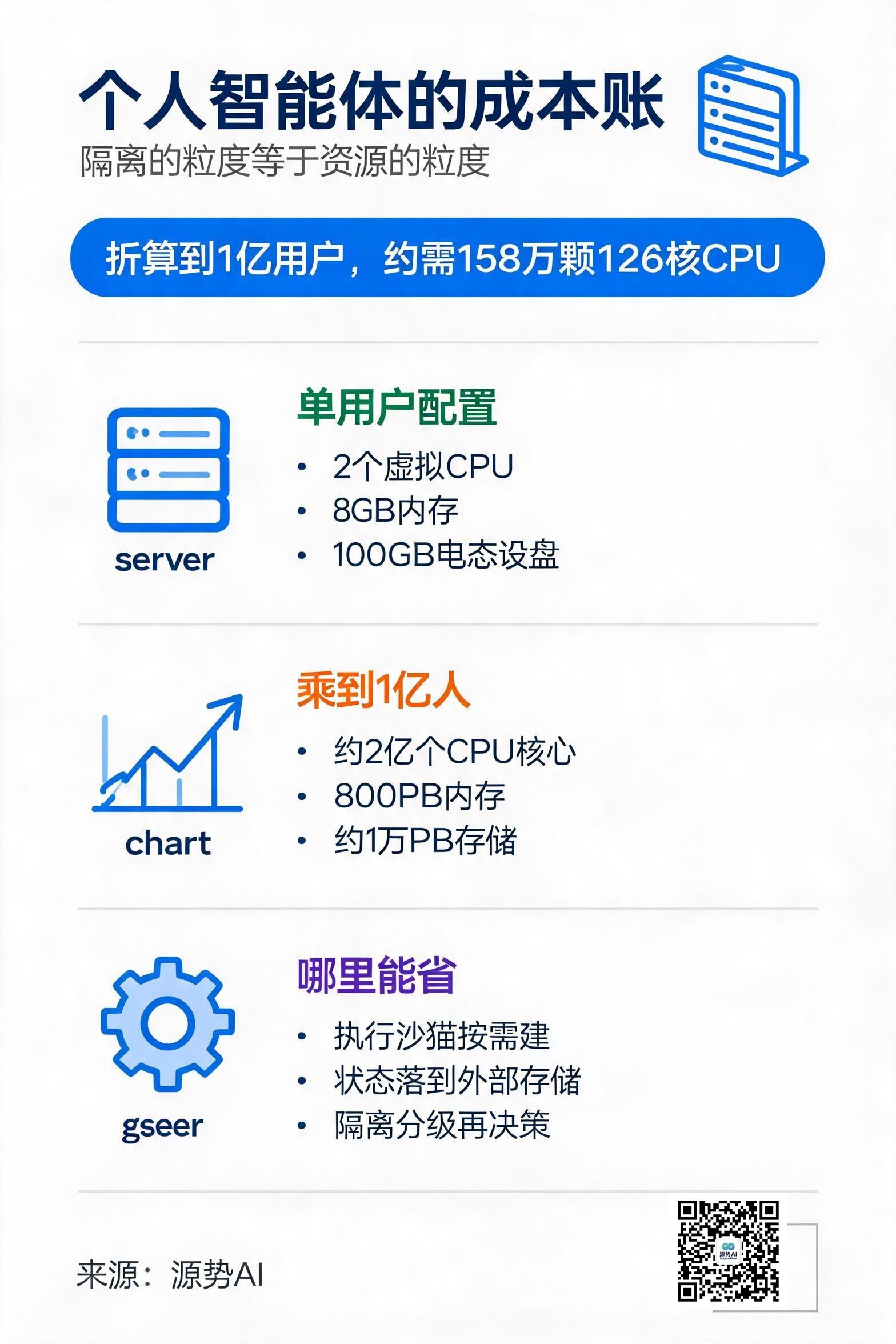 个人智能体的成本账
隔离的粒度等于资源的粒度

折算到1亿用户，约需158万颗126核CPU

server

单用户配置
• 2个虚拟CPU
• 8GB内存
• 100GB电态设盘

chart

乘到1亿人
• 约2亿个CPU核心
• 800PB内存
• 约1万PB存储

gseer

哪里能省
• 执行沙猫按需建
• 状态落到外部存储
• 隔离分级再决策

来源：源势AI