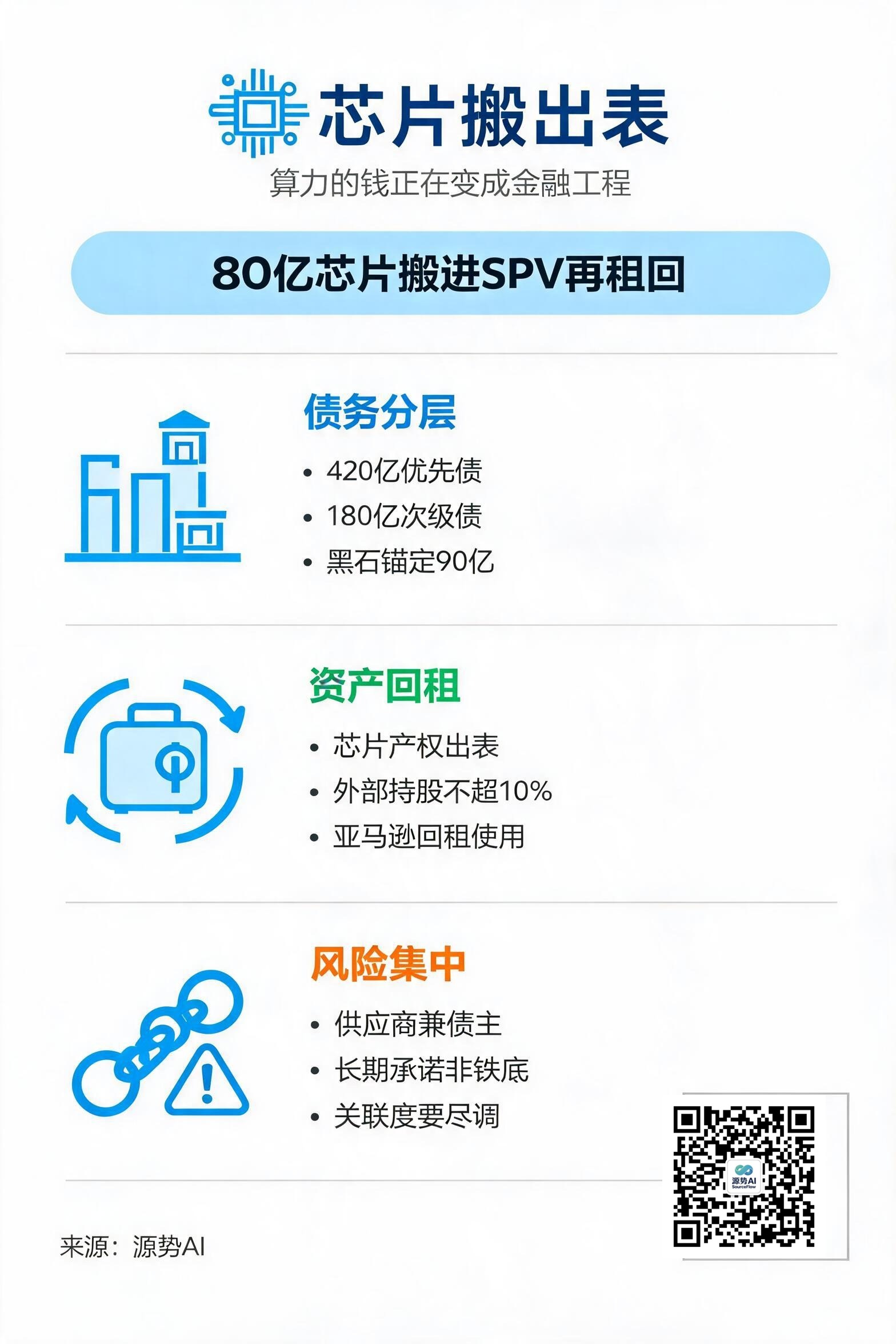 芯片搬出表

算力的钱正在变成金融工程

80亿芯片搬进SPV再租回

债务分层

• 420亿优先债
• 180亿次级债
• 黑石锚定90亿

资产回租

• 芯片产权出表
• 外部持股不超10%
• 亚马逊回租使用

风险集中

• 供应商兼债主
• 长期承诺非铁底
• 关联度要尽调

来源：源势AI